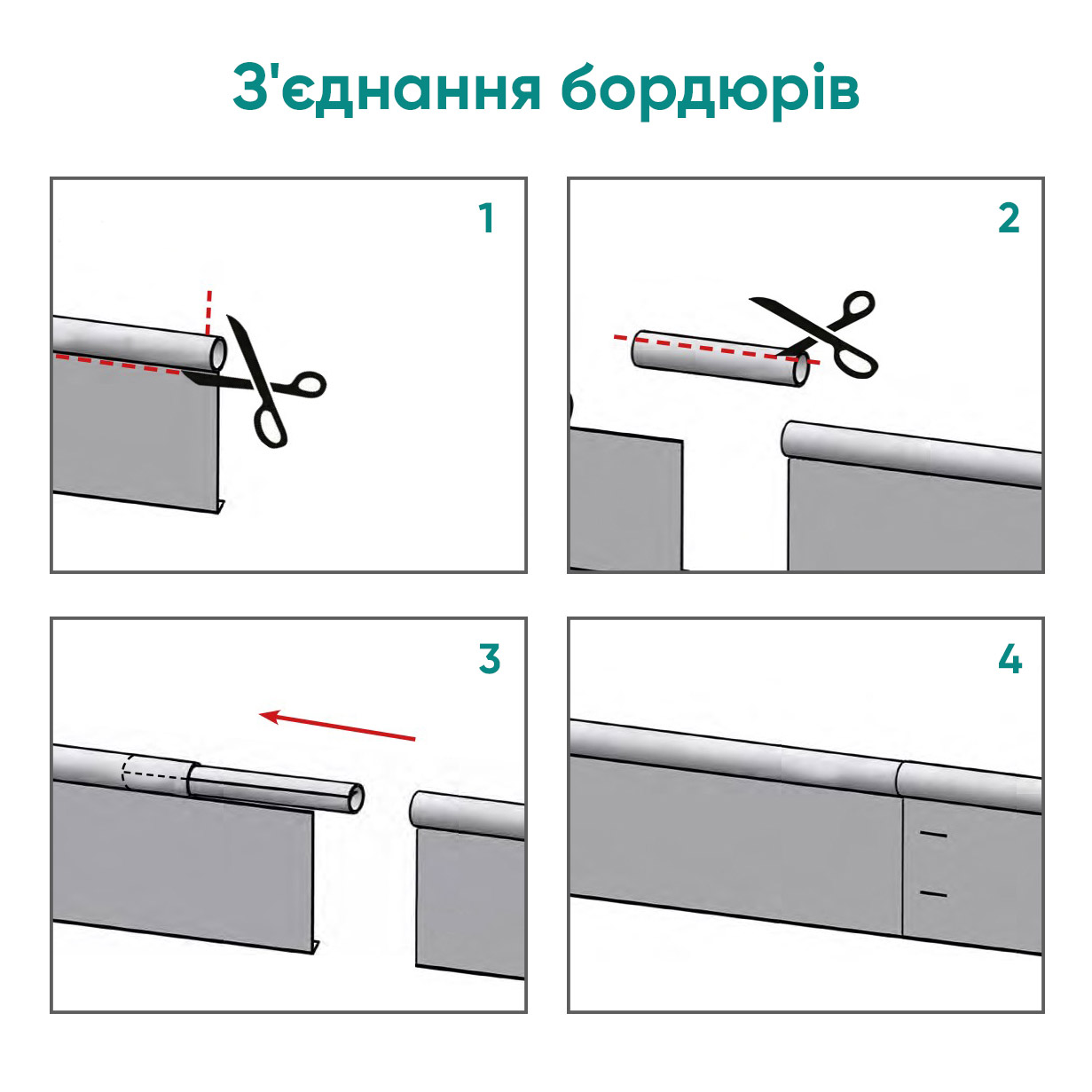 З'єднання бордюрів

1

2

3

4